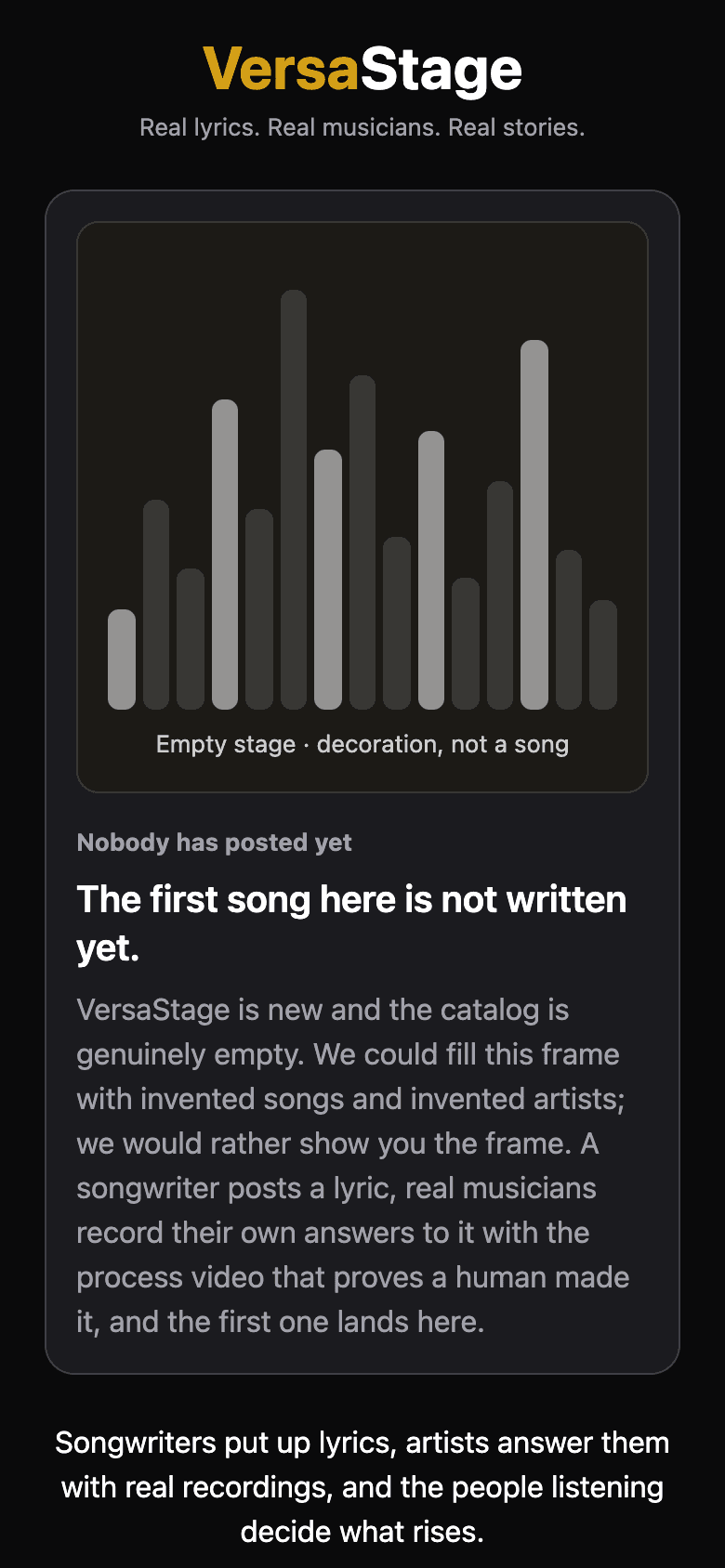 VersaStage

Real lyrics. Real musicians. Real stories.

Empty stage · decoration, not a song

Nobody has posted yet

The first song here is not written yet.

VersaStage is new and the catalog is genuinely empty. We could fill this frame with invented songs and invented artists; we would rather show you the frame. A songwriter posts a lyric, real musicians record their own answers to it with the process video that proves a human made it, and the first one lands here.

Songwriters put up lyrics, artists answer them with real recordings, and the people listening decide what rises.